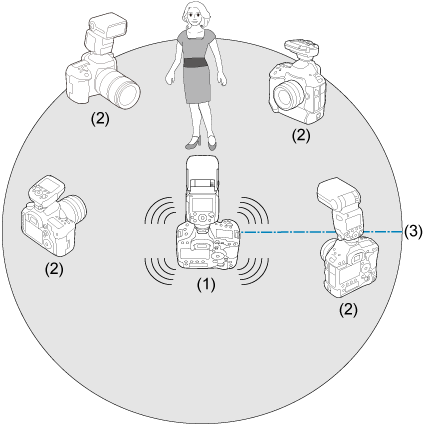 (2)
(2)
(2)
(1)
(3)
(2)